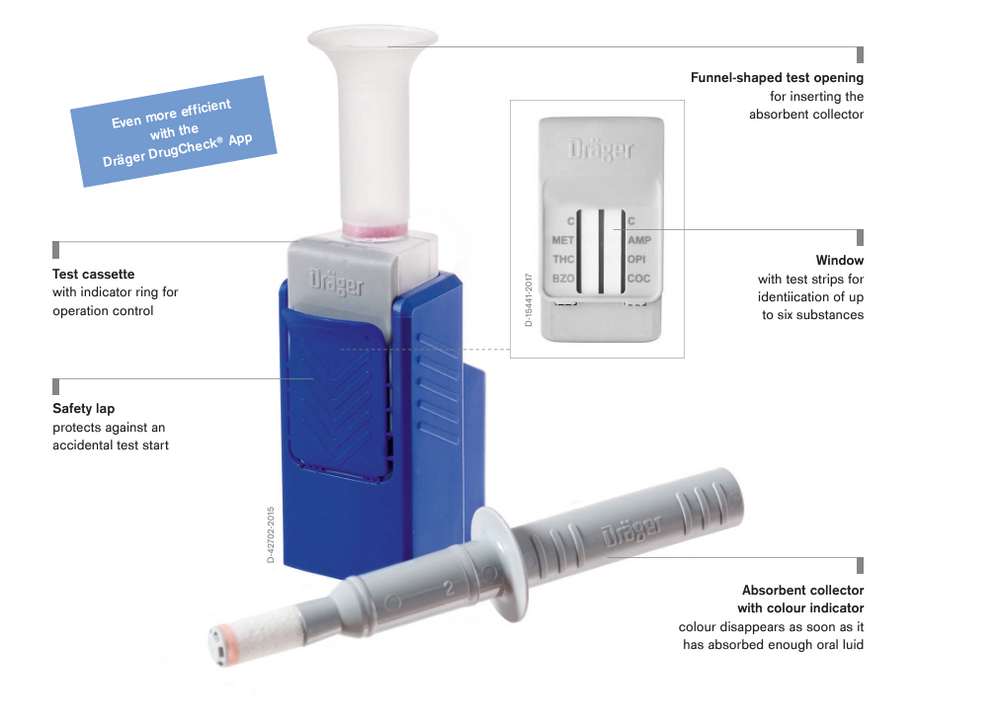 Even more efficient with the Dräger DrugCheck® App

Funnel-shaped test opening
for inserting the absorbent collector

Dräger

C
MET
THC
BZO

C
AMP
OPI
COC

D-15441-2017

Window
with test strips for identiication of up to six substances

Test cassette
with indicator ring for operation control

Dräger

Safety lap
protects against an accidental test start

D-42702-2015

Dräger

2

Absorbent collector with colour indicator
colour disappears as soon as it has absorbed enough oral luid