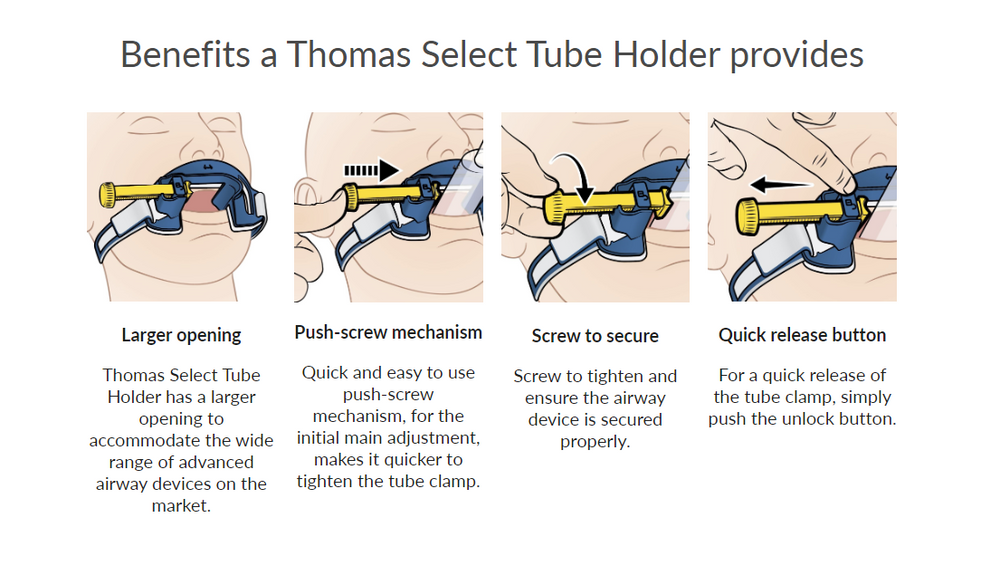 Benefits a Thomas Select Tube Holder provides

Larger opening

Thomas Select Tube Holder has a larger opening to accommodate the wide range of advanced airway devices on the market.

Push-screw mechanism

Quick and easy to use push-screw mechanism, for the initial main adjustment, makes it quicker to tighten the tube clamp.

Screw to secure

Screw to tighten and ensure the airway device is secured properly.

Quick release button

For a quick release of the tube clamp, simply push the unlock button.