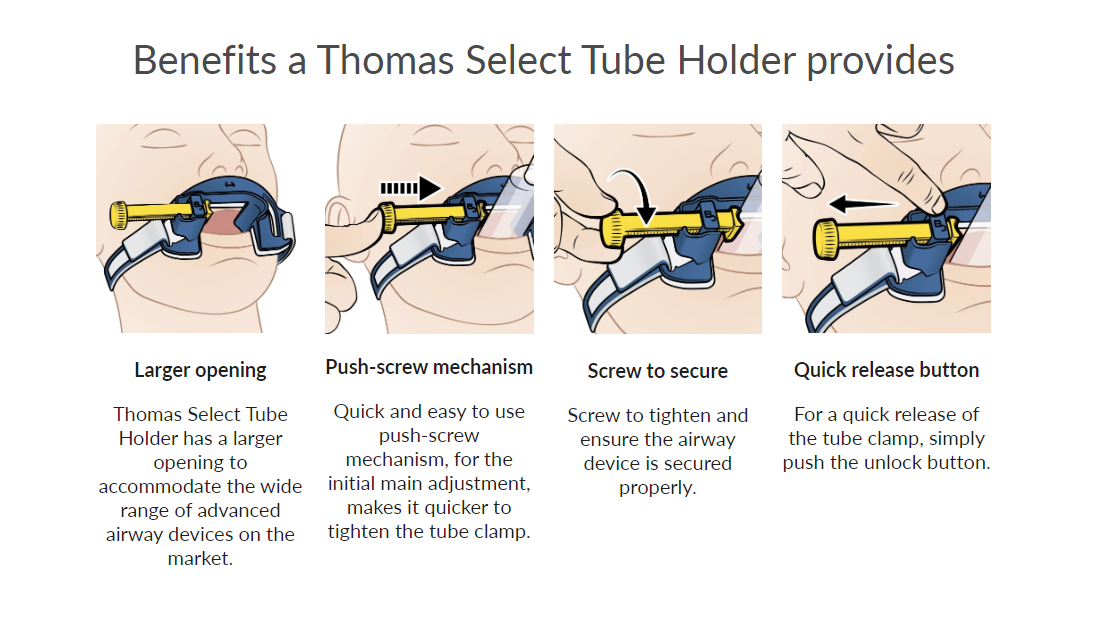 Benefits a Thomas Select Tube Holder provides

Larger opening

Thomas Select Tube Holder has a larger opening to accommodate the wide range of advanced airway devices on the market.

Push-screw mechanism

Quick and easy to use push-screw mechanism, for the initial main adjustment, makes it quicker to tighten the tube clamp.

Screw to secure

Screw to tighten and ensure the airway device is secured properly.

Quick release button

For a quick release of the tube clamp, simply push the unlock button.